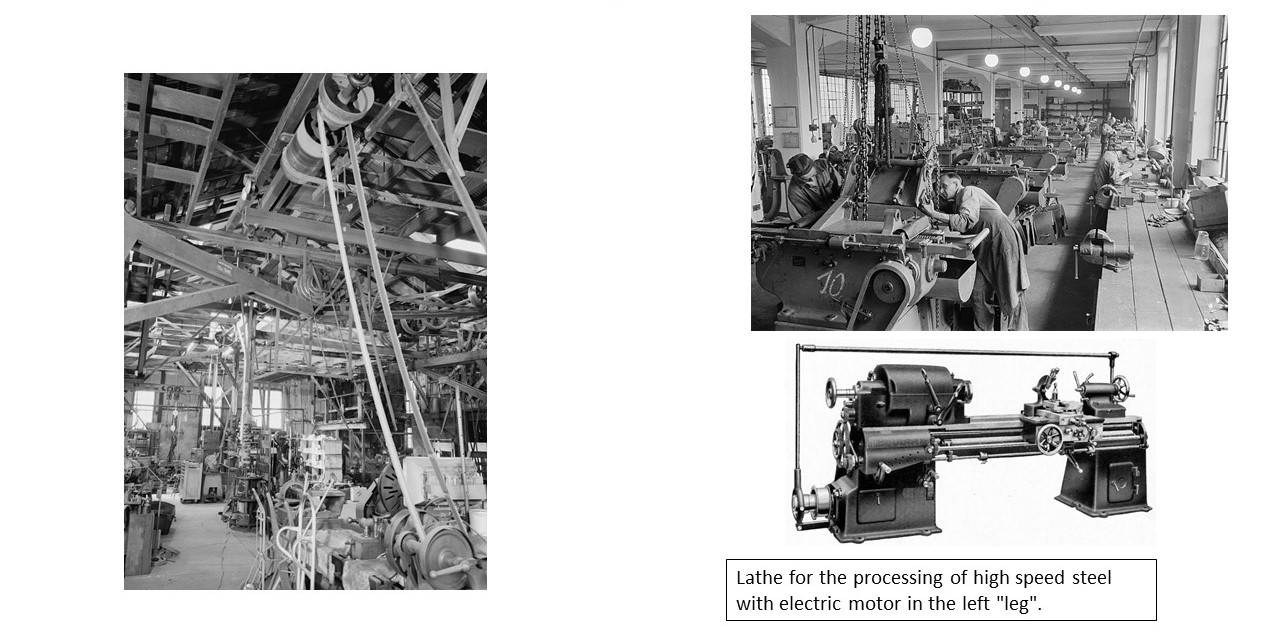 10

Lathe for the processing of high speed steel with electric motor in the left "leg".